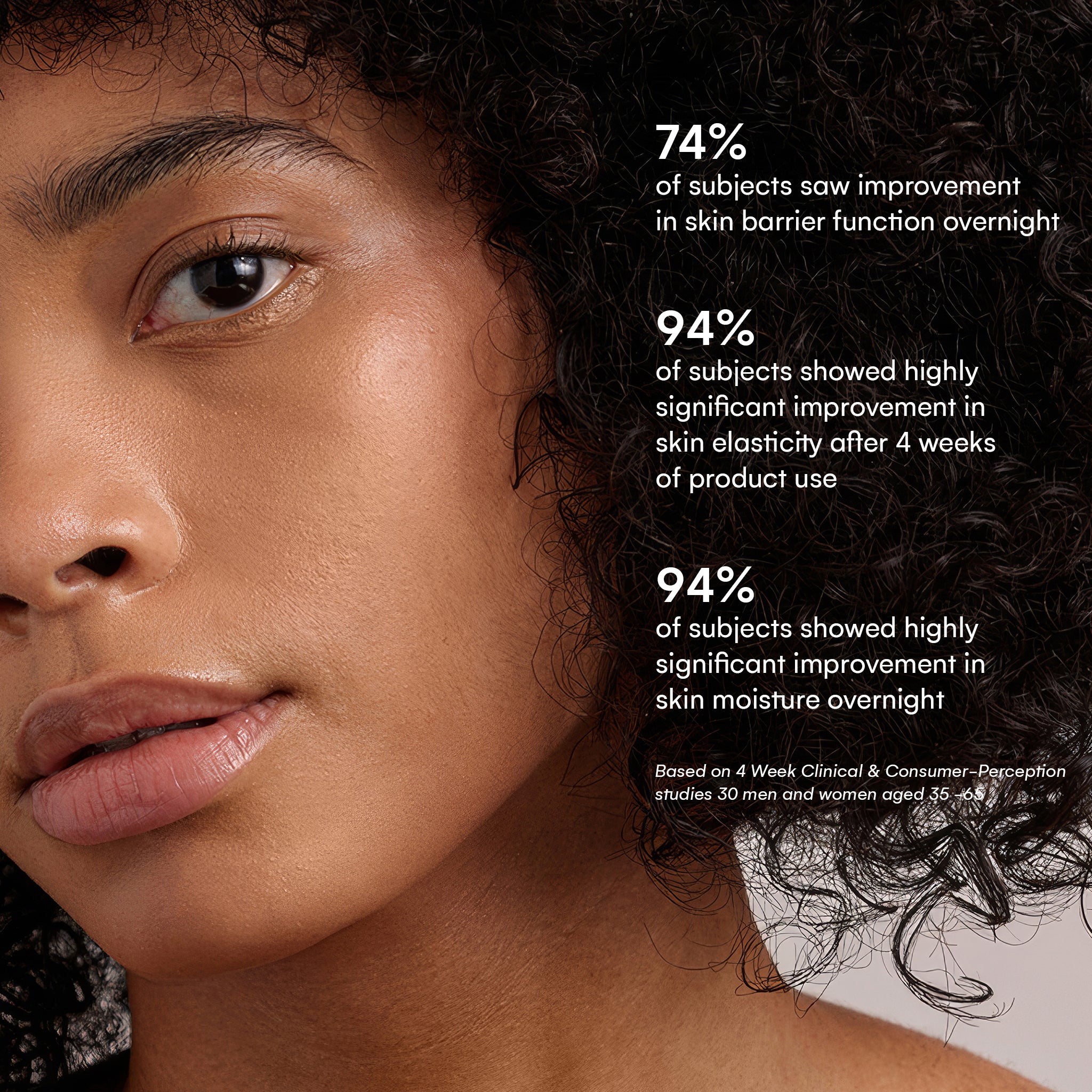 74%
of subjects saw improvement in skin barrier function overnight

94%
of subjects showed highly significant improvement in skin elasticity after 4 weeks of product use

94%
of subjects showed highly significant improvement in skin moisture overnight

Based on 4 Week Clinical & Consumer-Perception studies 30 men and women aged 35 -65